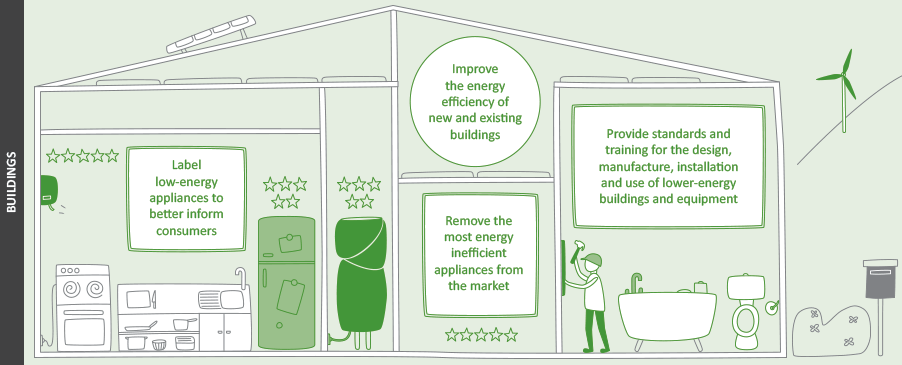 BUILDINGS

Label low-energy appliances to better inform consumers

Improve the energy efficiency of new and existing buildings

Remove the most energy inefficient appliances from the market

Provide standards and training for the design, manufacture, installation and use of lower-energy buildings and equipment